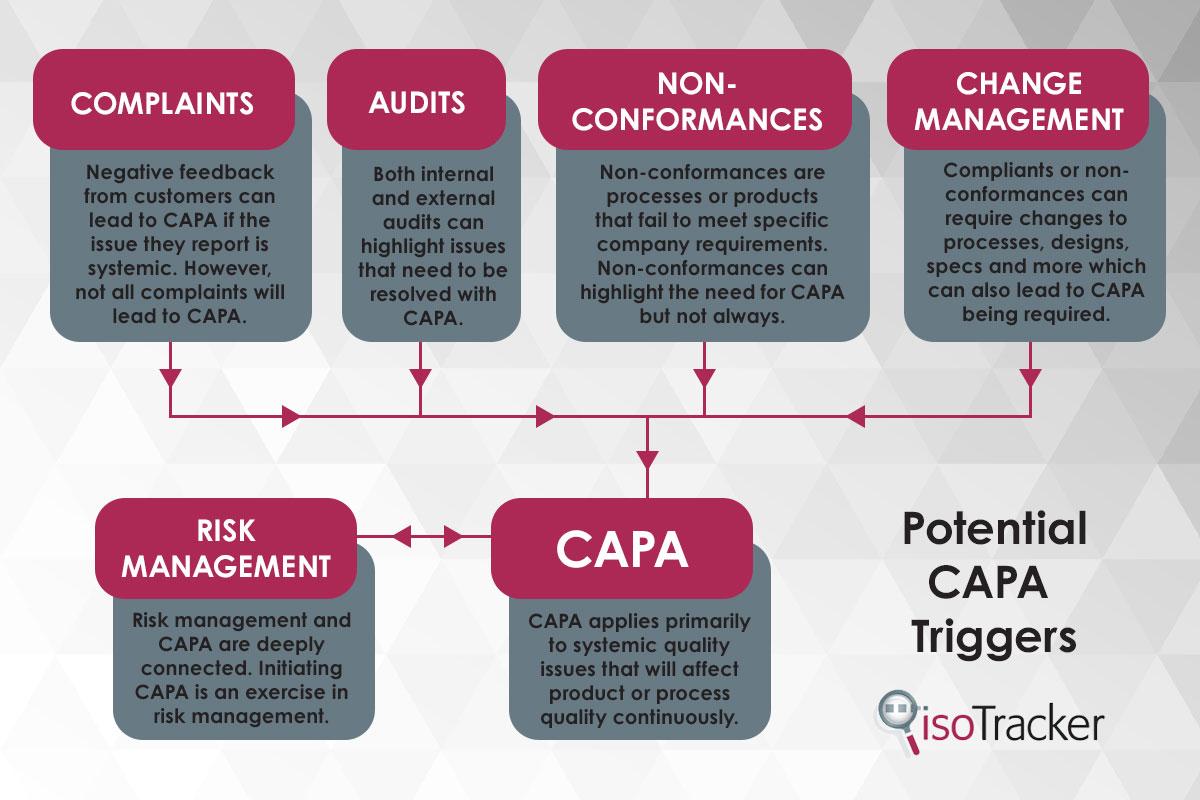 COMPLAINTS

Negative feedback from customers can lead to CAPA if the issue they report is systemic. However, not all complaints will lead to CAPA.

AUDITS

Both internal and external audits can highlight issues that need to be resolved with CAPA.

NON-CONFORMANCES

Non-conformances are processes or products that fail to meet specific company requirements. Non-conformances can highlight the need for CAPA but not always.

CHANGE MANAGEMENT

Compliants or non-conformances can require changes to processes, designs, specs and more which can also lead to CAPA being required.

RISK MANAGEMENT

Risk management and CAPA are deeply connected. Initiating CAPA is an exercise in risk management.

CAPA

CAPA applies primarily to systemic quality issues that will affect product or process quality continuously.

Potential CAPA Triggers

isoTracker