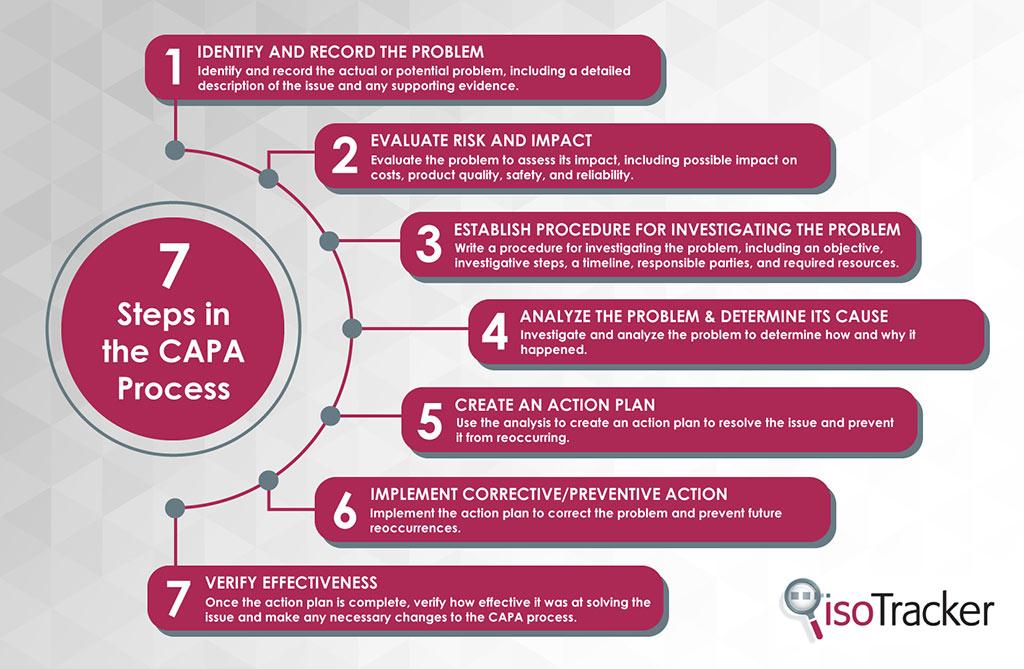 7
Steps in the CAPA Process

1 IDENTIFY AND RECORD THE PROBLEM
Identify and record the actual or potential problem, including a detailed description of the issue and any supporting evidence.

2 EVALUATE RISK AND IMPACT
Evaluate the problem to assess its impact, including possible impact on costs, product quality, safety, and reliability.

3 ESTABLISH PROCEDURE FOR INVESTIGATING THE PROBLEM
Write a procedure for investigating the problem, including an objective, investigative steps, a timeline, responsible parties, and required resources.

4 ANALYZE THE PROBLEM & DETERMINE ITS CAUSE
Investigate and analyze the problem to determine how and why it happened.

5 CREATE AN ACTION PLAN
Use the analysis to create an action plan to resolve the issue and prevent it from reoccurring.

6 IMPLEMENT CORRECTIVE/PREVENTIVE ACTION
Implement the action plan to correct the problem and prevent future reoccurrences.

7 VERIFY EFFECTIVENESS
Once the action plan is complete, verify how effective it was at solving the issue and make any necessary changes to the CAPA process.

isoTracker